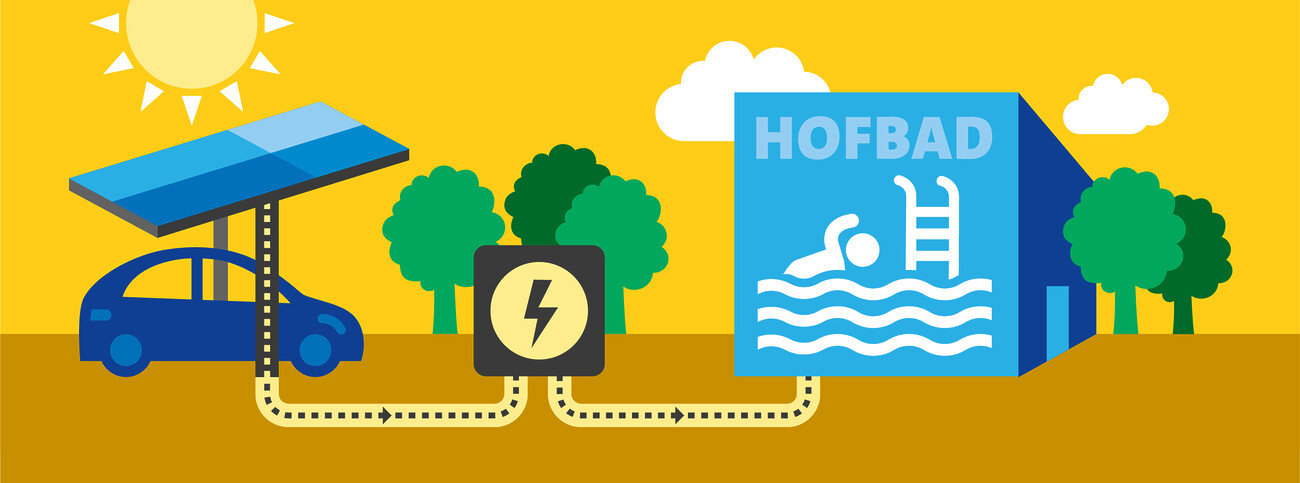 HOFBAD